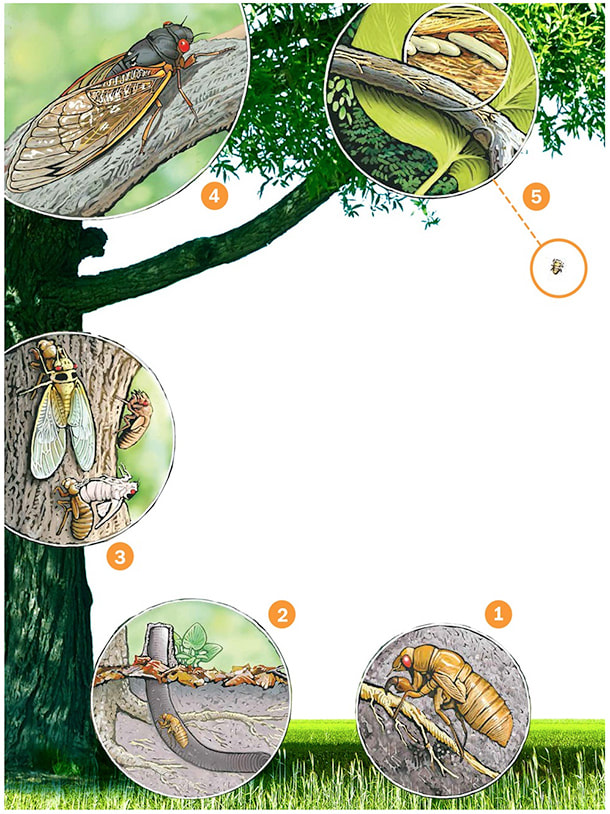 4

5

3

2

1